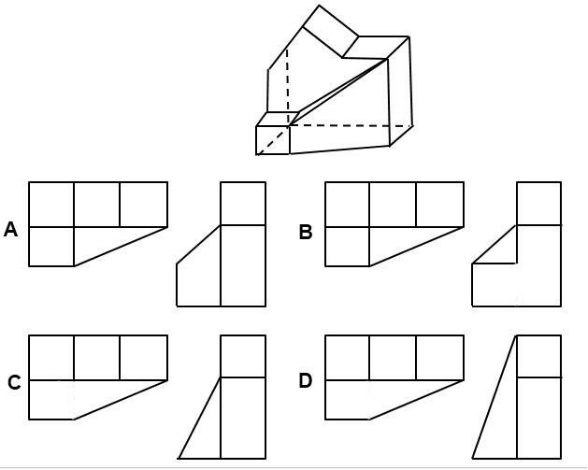 A

B

C

D